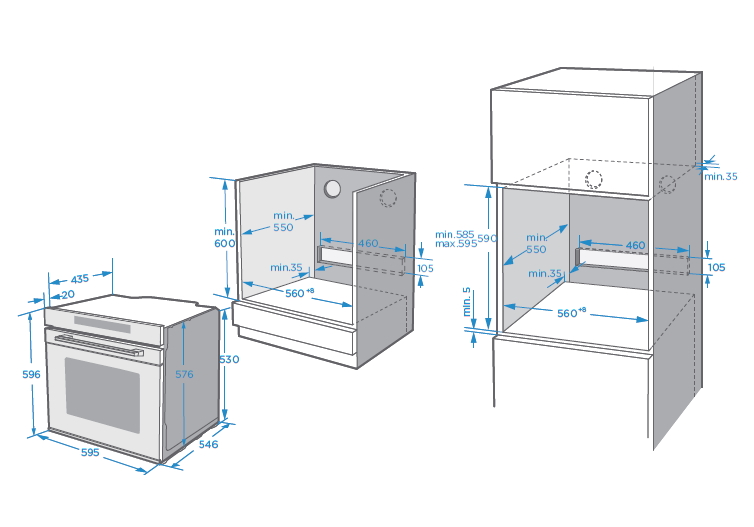 435
20
596
576
530
595
546

min. 600
min. 550
460
min.35
105
$560^{+8}$

min.35
min.585
max.595
590
min. 550
460
min.35
105
min. 5
$560^{+8}$