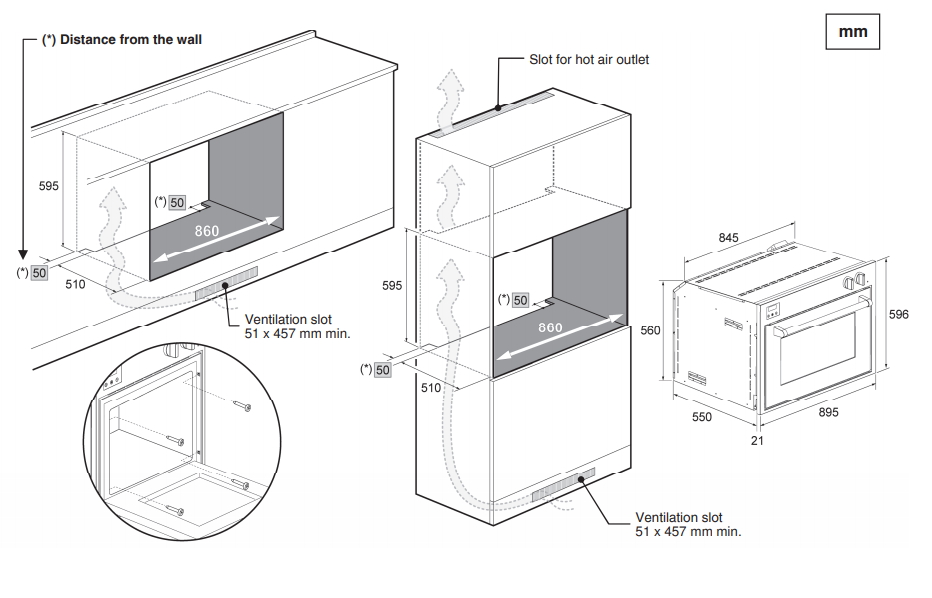 (*) Distance from the wall

mm

Slot for hot air outlet

595

(*) 50

860

(*) 50

510

Ventilation slot
51 x 457 mm min.

595

(*) 50

860

(*) 50

510

Ventilation slot
51 x 457 mm min.

845

560

596

550

895

21